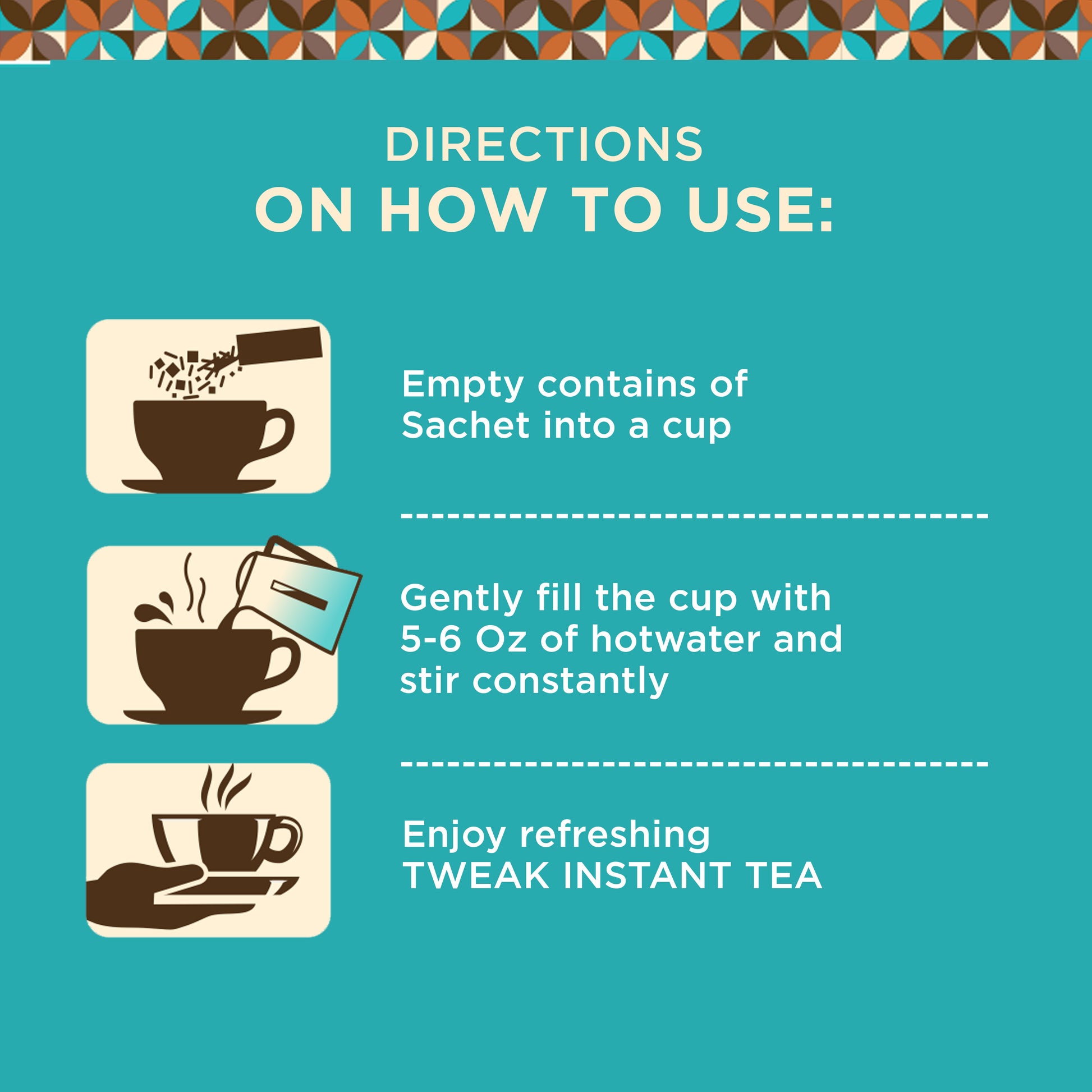 DIRECTIONS
ON HOW TO USE:

Empty contains of Sachet into a cup

Gently fill the cup with 5-6 Oz of hotwater and stir constantly

Enjoy refreshing TWEAK INSTANT TEA