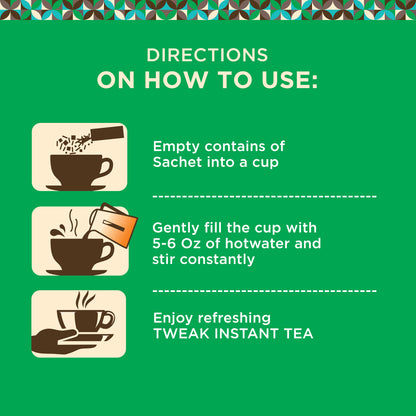 DIRECTIONS
ON HOW TO USE:

Empty contains of Sachet into a cup

Gently fill the cup with 5-6 Oz of hotwater and stir constantly

Enjoy refreshing TWEAK INSTANT TEA